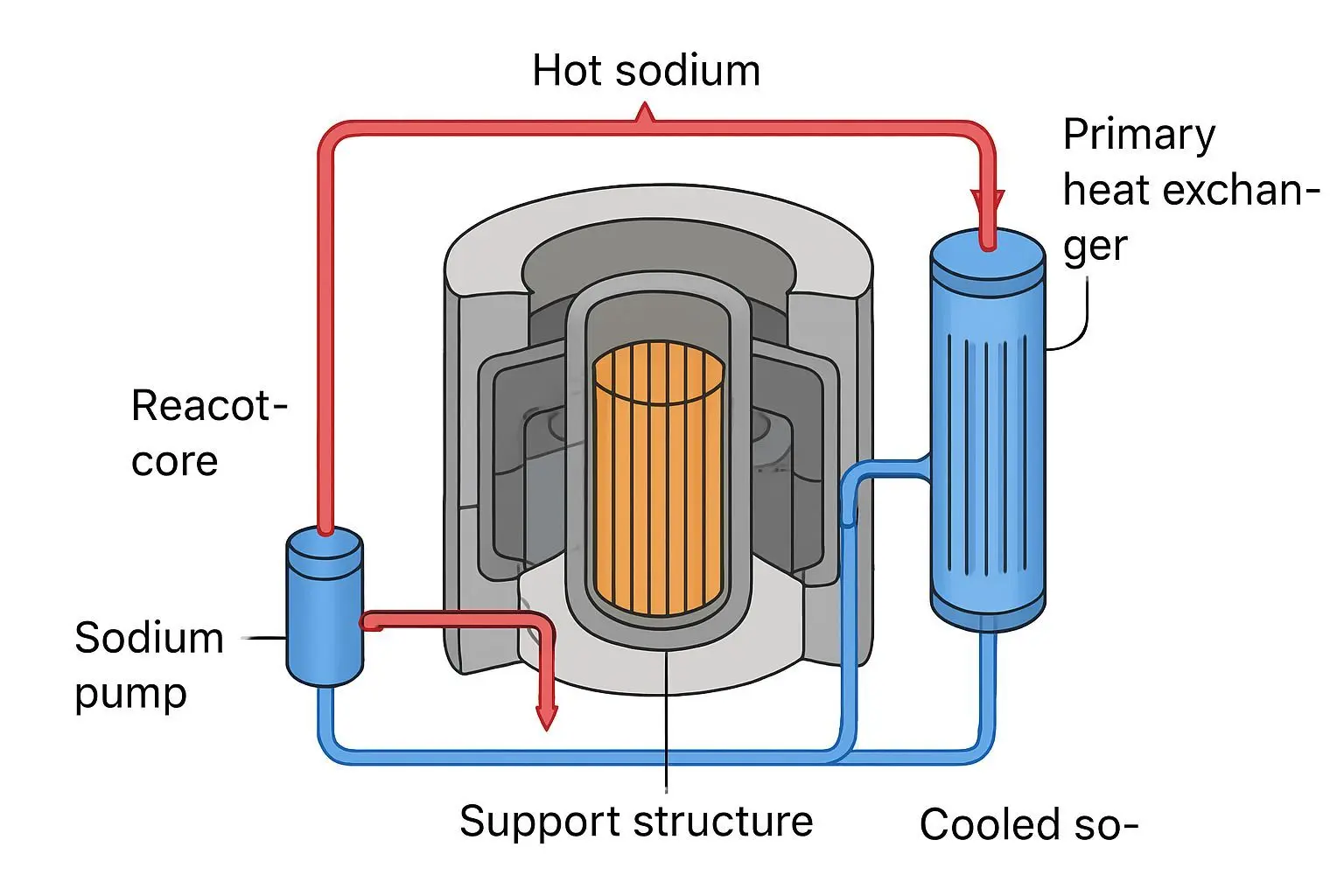 Hot sodium

Primary heat exchanger

Reacot-core

Sodium pump

Support structure

Cooled so-