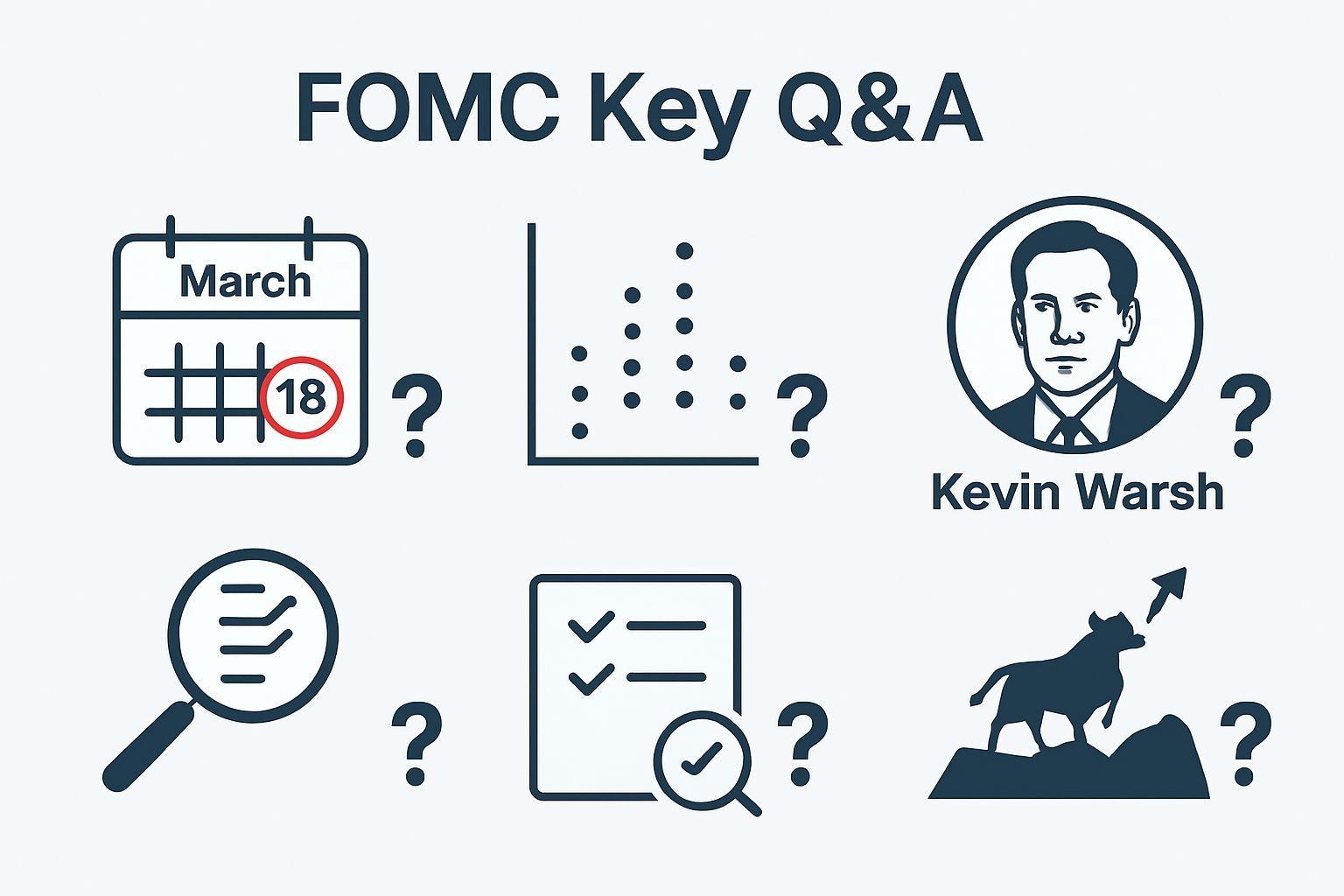 FOMC Key Q&A

March

18

?

?

?

Kevin Warsh

?

?

?