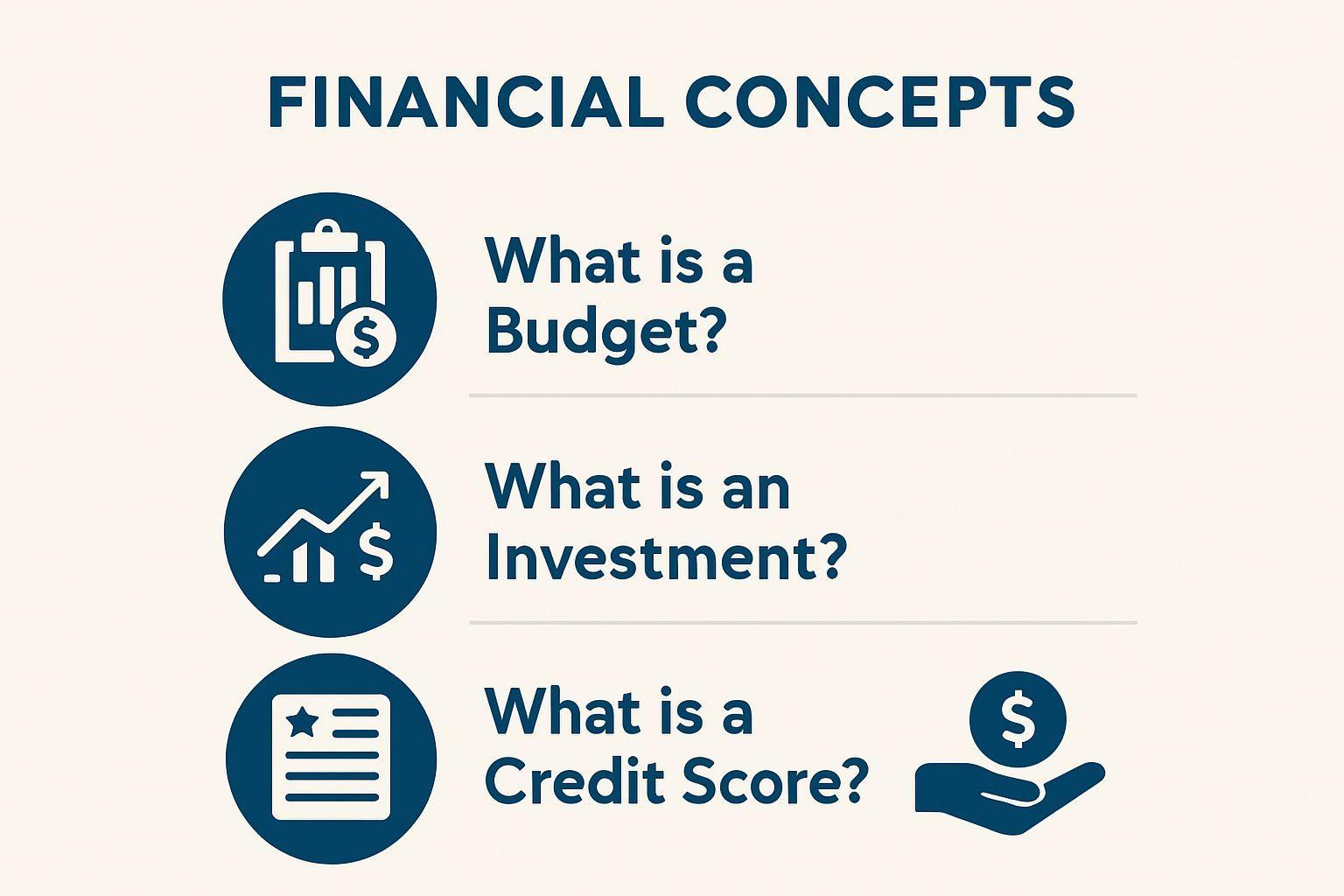 FINANCIAL CONCEPTS

What is a Budget?

What is an Investment?

What is a Credit Score?