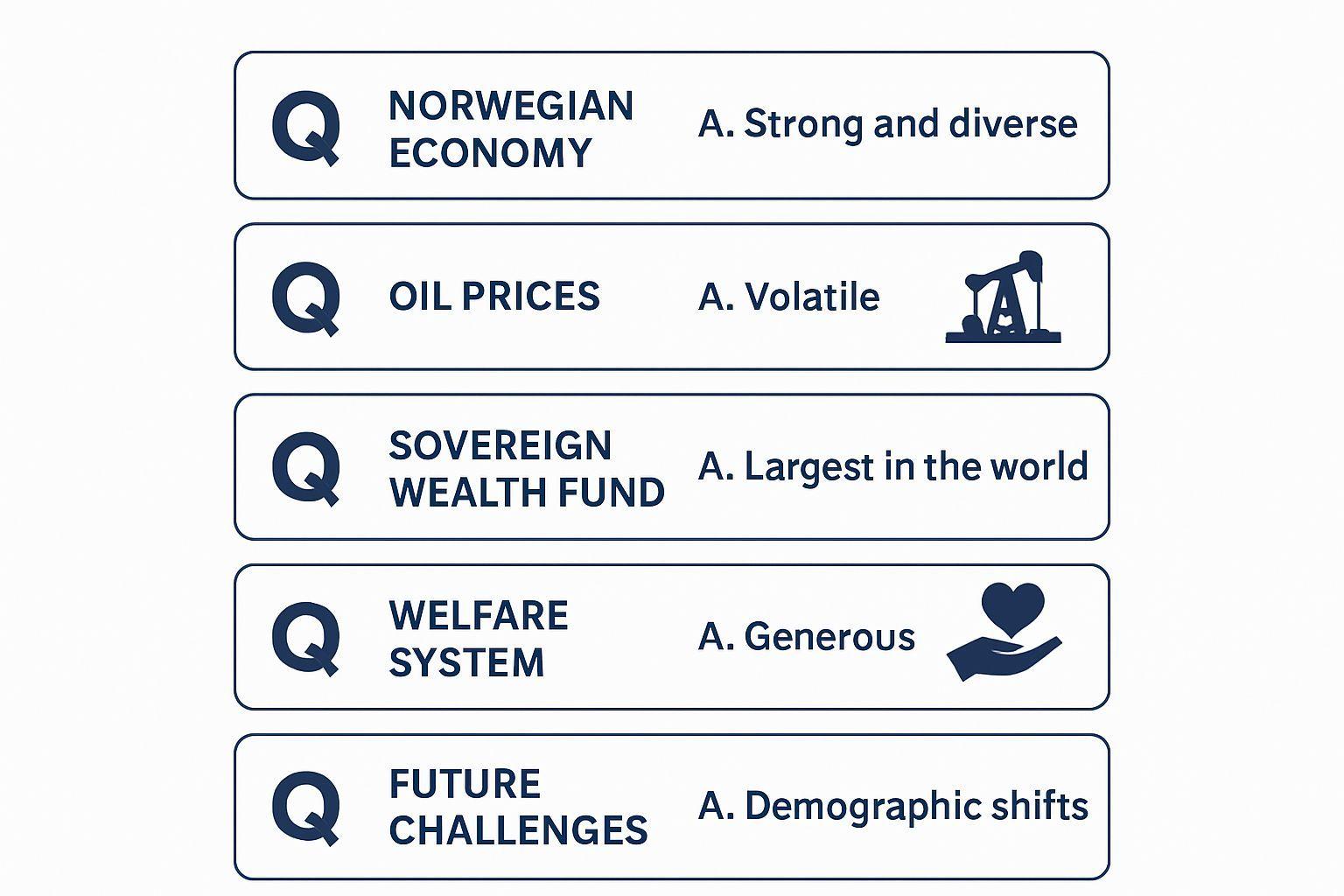 Q NORWEGIAN ECONOMY A. Strong and diverse

Q OIL PRICES A. Volatile

Q SOVEREIGN WEALTH FUND A. Largest in the world

Q WELFARE SYSTEM A. Generous

Q FUTURE CHALLENGES A. Demographic shifts