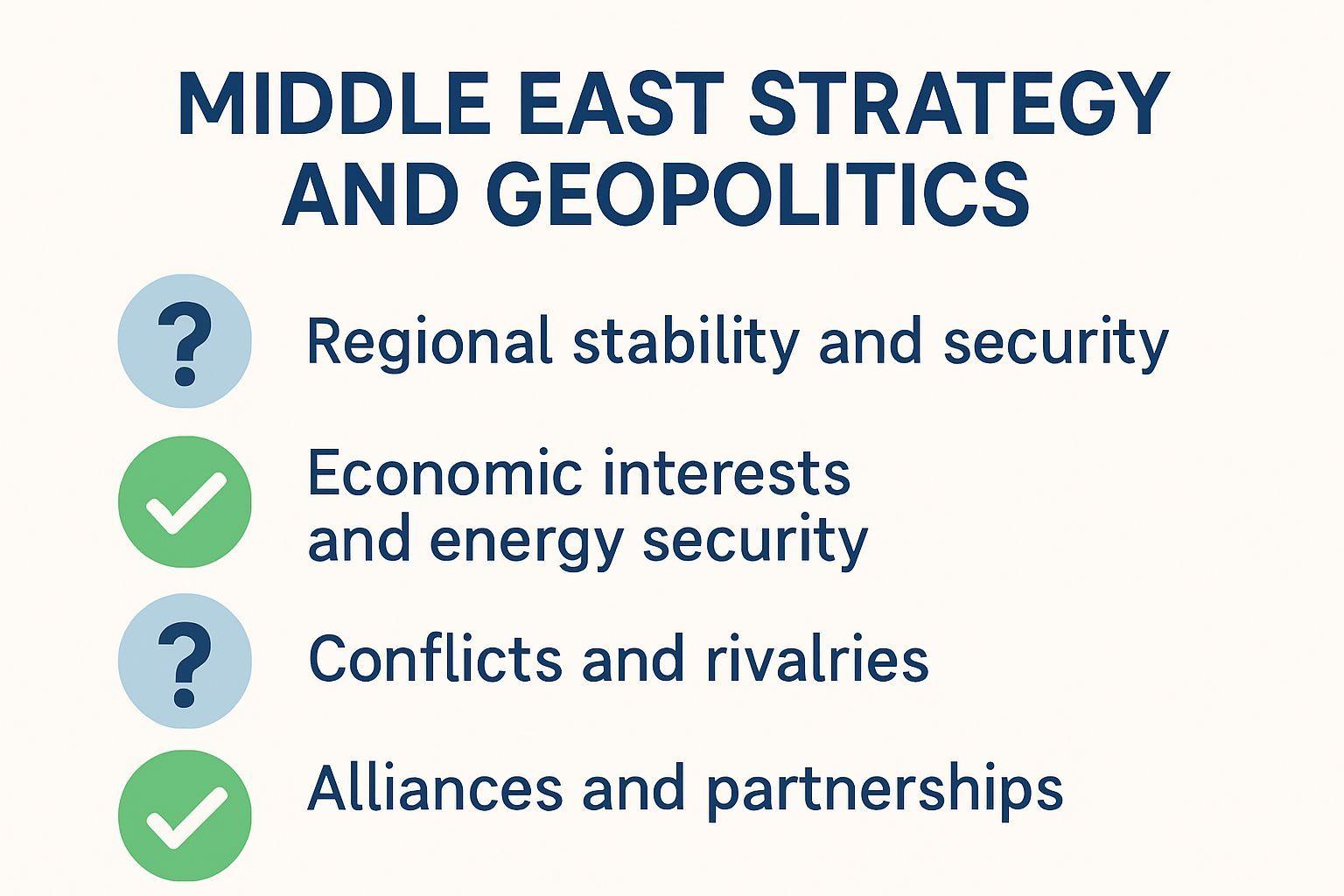 MIDDLE EAST STRATEGY AND GEOPOLITICS

?

Regional stability and security

Economic interests and energy security

?

Conflicts and rivalries

Alliances and partnerships