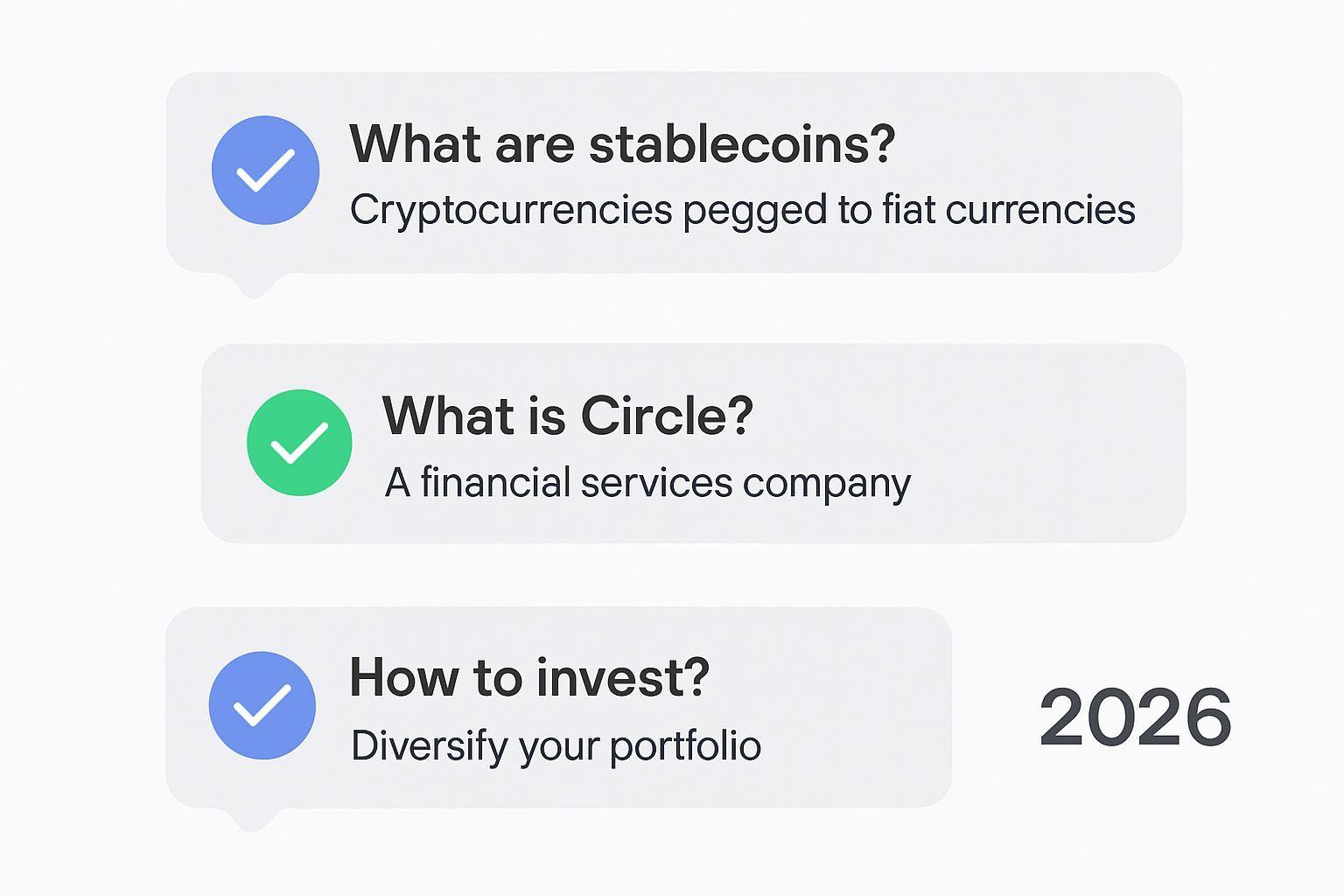 What are stablecoins?
Cryptocurrencies pegged to fiat currencies

What is Circle?
A financial services company

How to invest?
Diversify your portfolio

2026