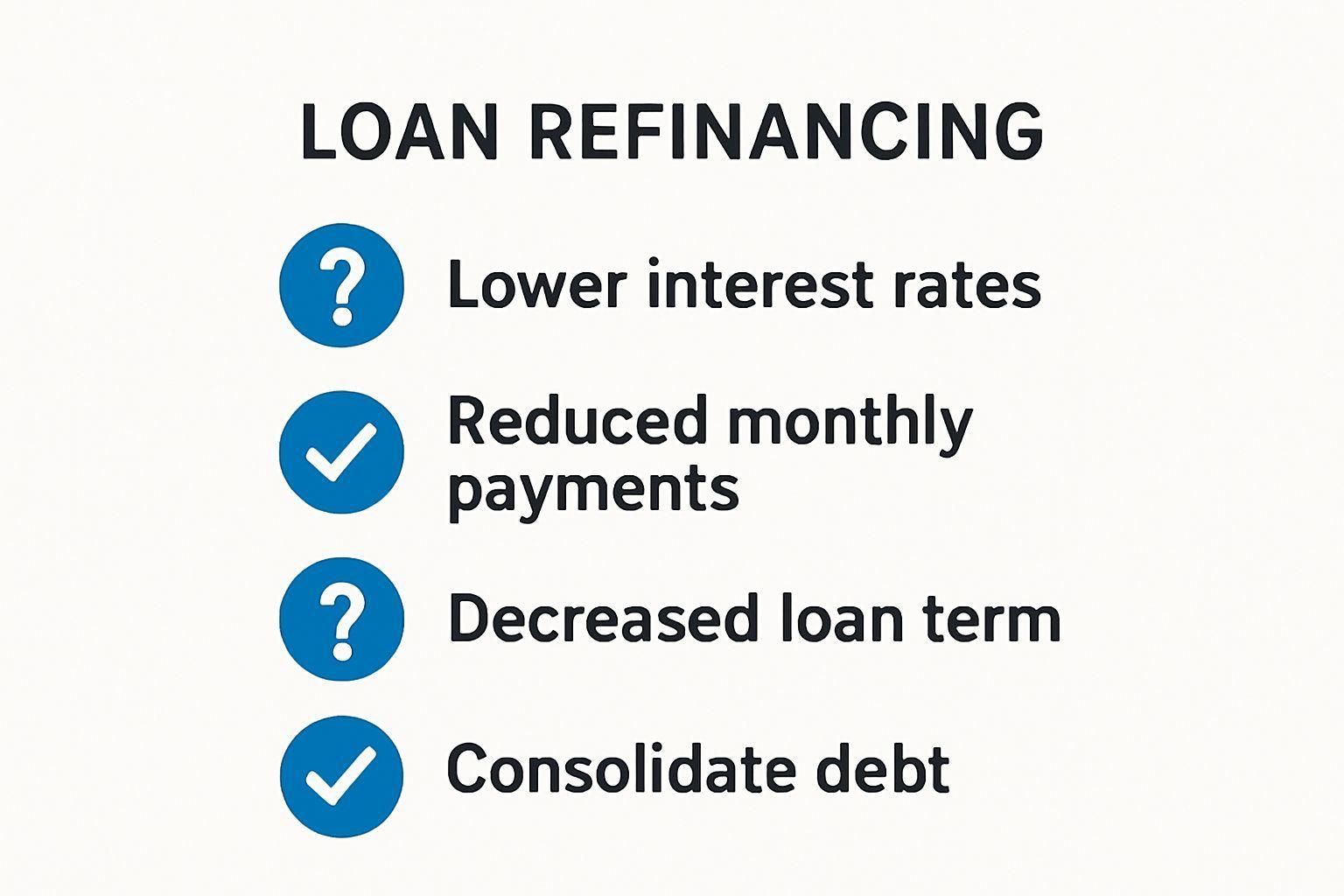 LOAN REFINANCING

?

Lower interest rates

Reduced monthly payments

?

Decreased loan term

Consolidate debt