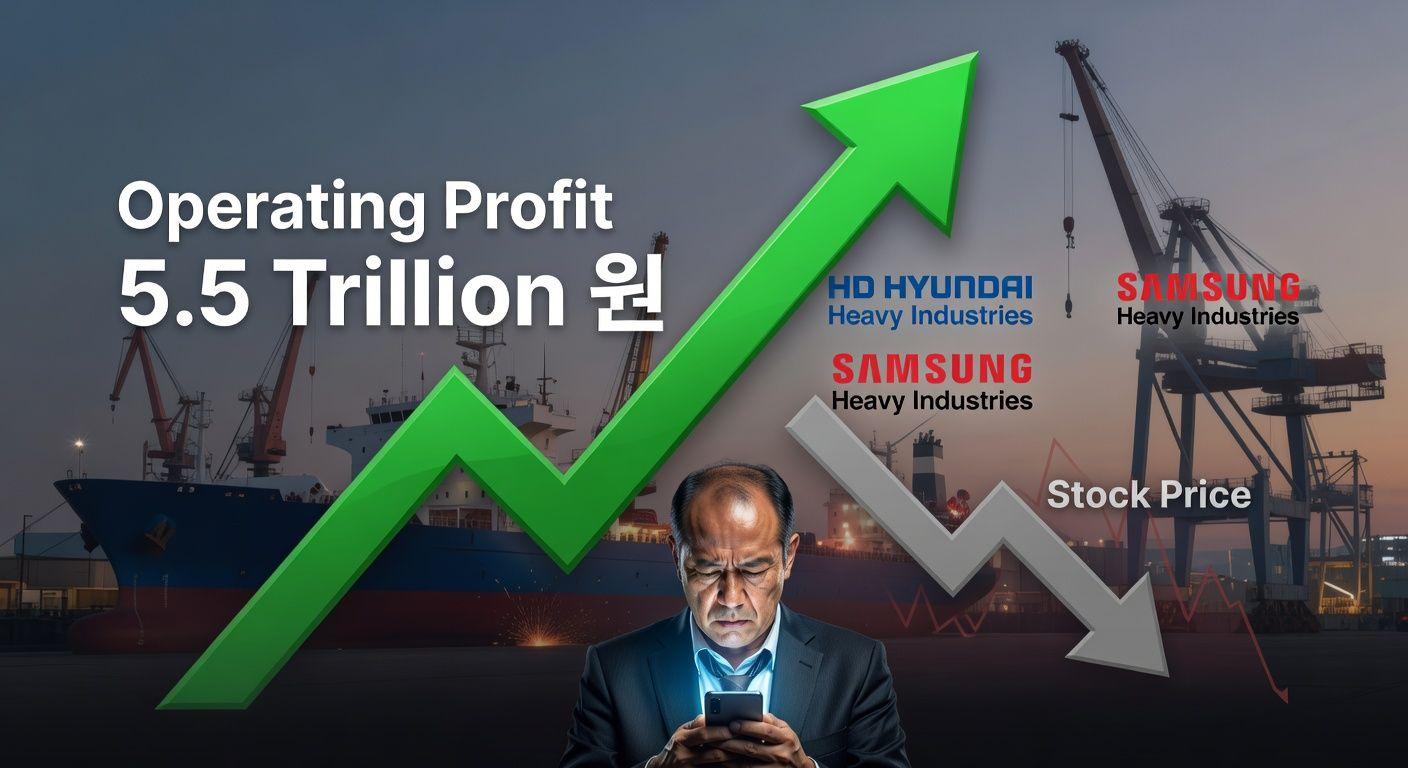 Operating Profit
5.5 Trillion 원

HD HYUNDAI
Heavy Industries

SAMSUNG
Heavy Industries

SAMSUNG
Heavy Industries

Stock Price