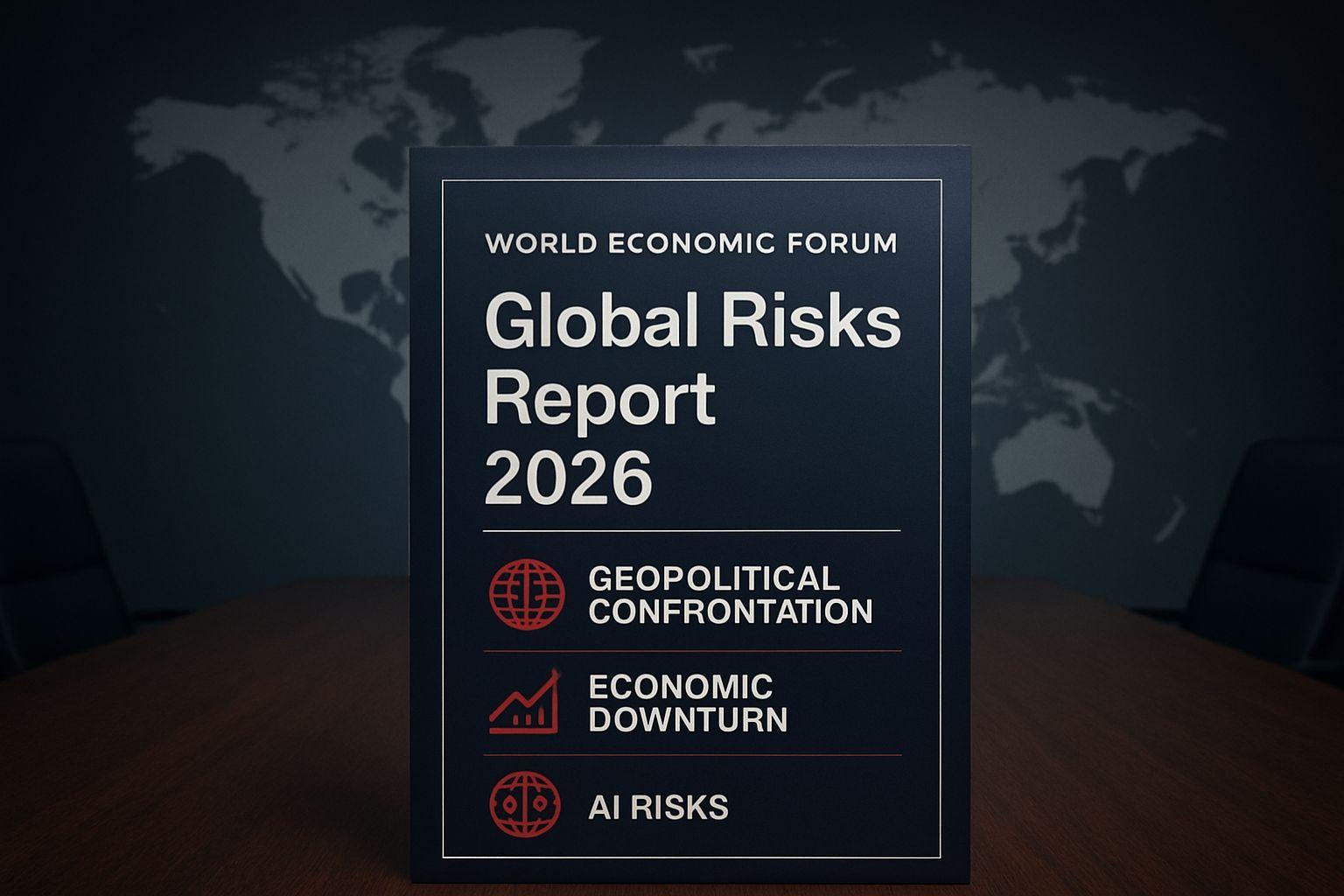 WORLD ECONOMIC FORUM

Global Risks Report 2026

GEOPOLITICAL CONFRONTATION

ECONOMIC DOWNTURN

AI RISKS