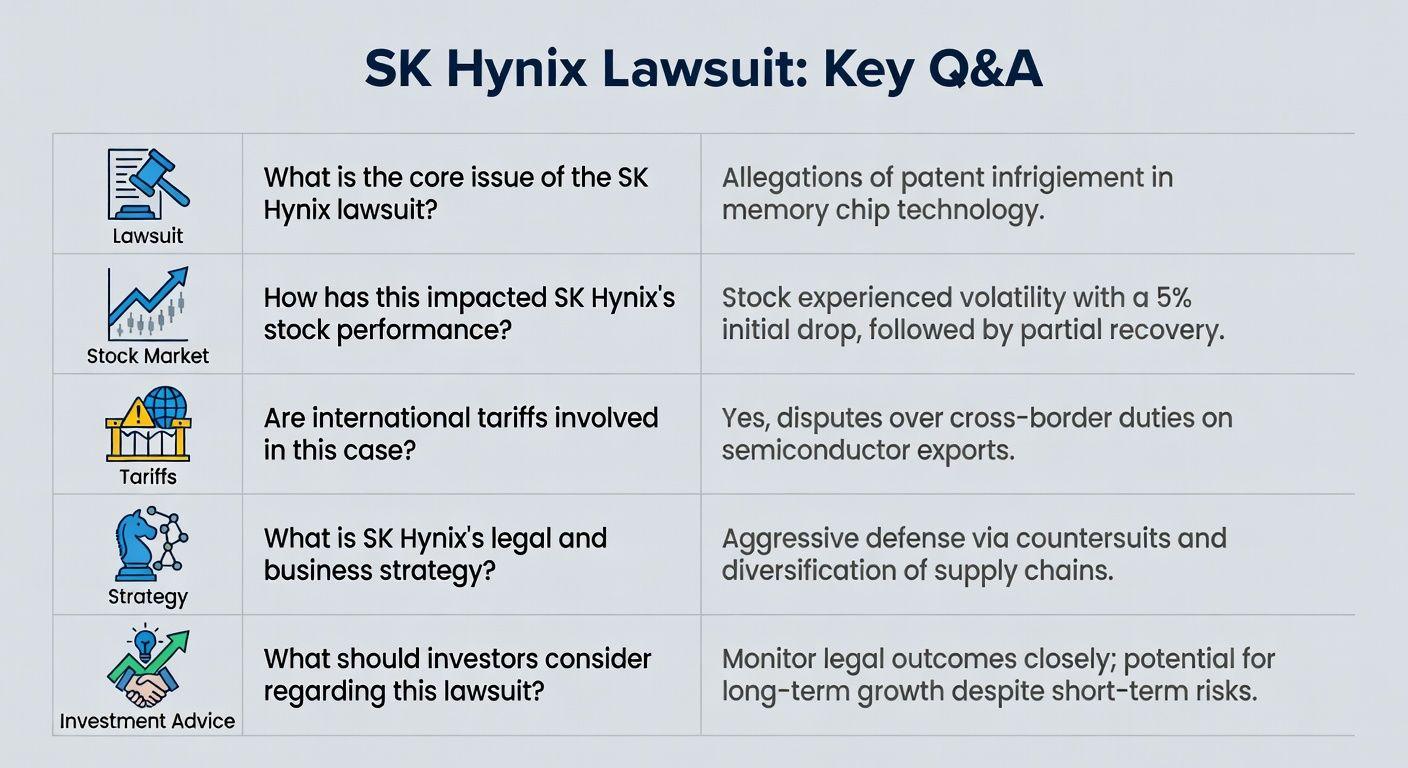 SK Hynix Lawsuit: Key Q&A

| | | |
|---|---|---|
| Lawsuit | What is the core issue of the SK Hynix lawsuit? | Allegations of patent infrigiement in memory chip technology. |
| Stock Market | How has this impacted SK Hynix's stock performance? | Stock experienced volatility with a 5% initial drop, followed by partial recovery. |
| Tariffs | Are international tariffs involved in this case? | Yes, disputes over cross-border duties on semiconductor exports. |
| Strategy | What is SK Hynix's legal and business strategy? | Aggressive defense via countersuits and diversification of supply chains. |
| Investment Advice | What should investors consider regarding this lawsuit? | Monitor legal outcomes closely; potential for long-term growth despite short-term risks. |