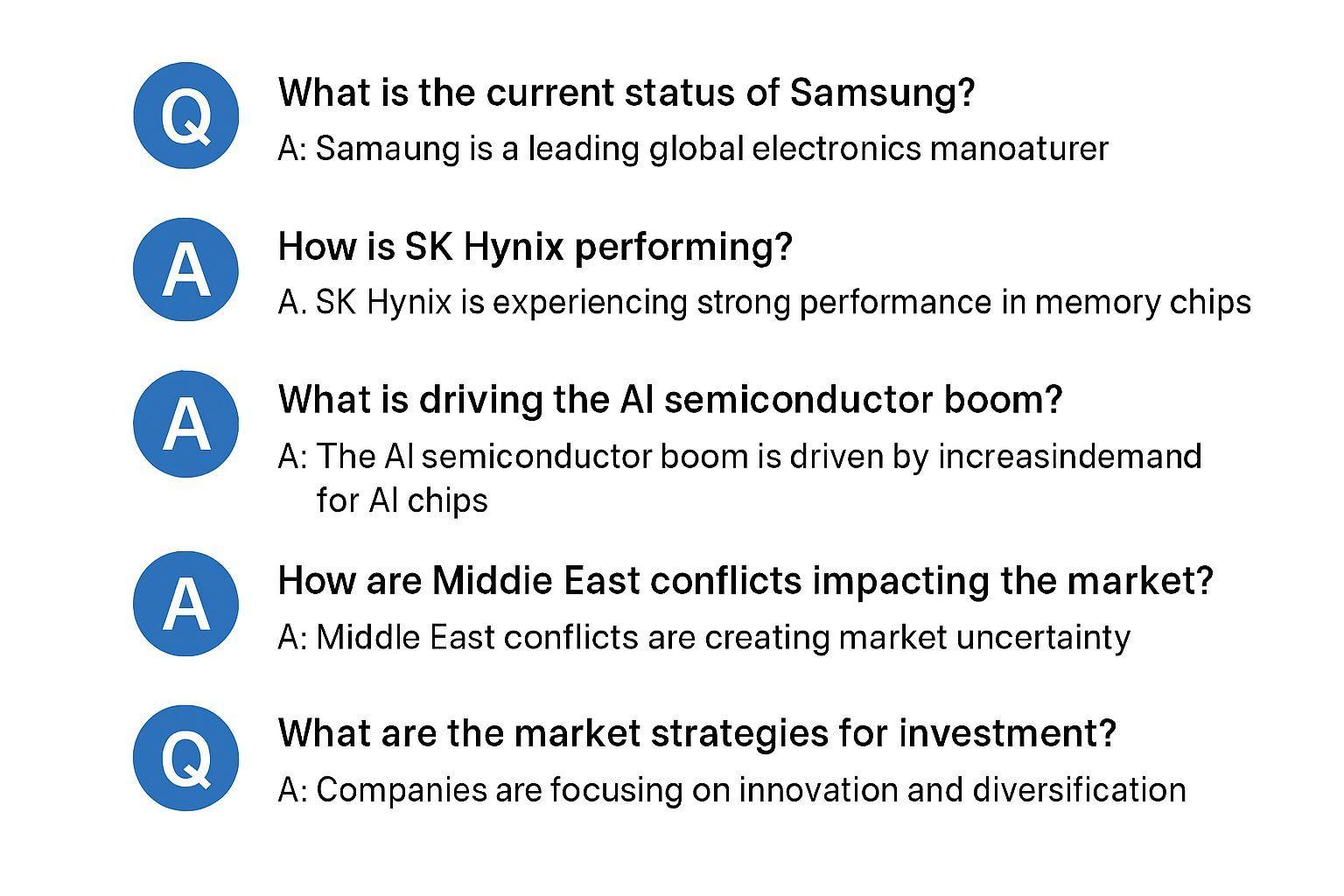 Q

What is the current status of Samsung?

A: Samaung is a leading global electronics manoaturer

A

How is SK Hynix performing?

A. SK Hynix is experiencing strong performance in memory chips

A

What is driving the AI semiconductor boom?

A: The AI semiconductor boom is driven by increasindemand for AI chips

A

How are Middie East conflicts impacting the market?

A: Middle East conflicts are creating market uncertainty

Q

What are the market strategies for investment?

A: Companies are focusing on innovation and diversification