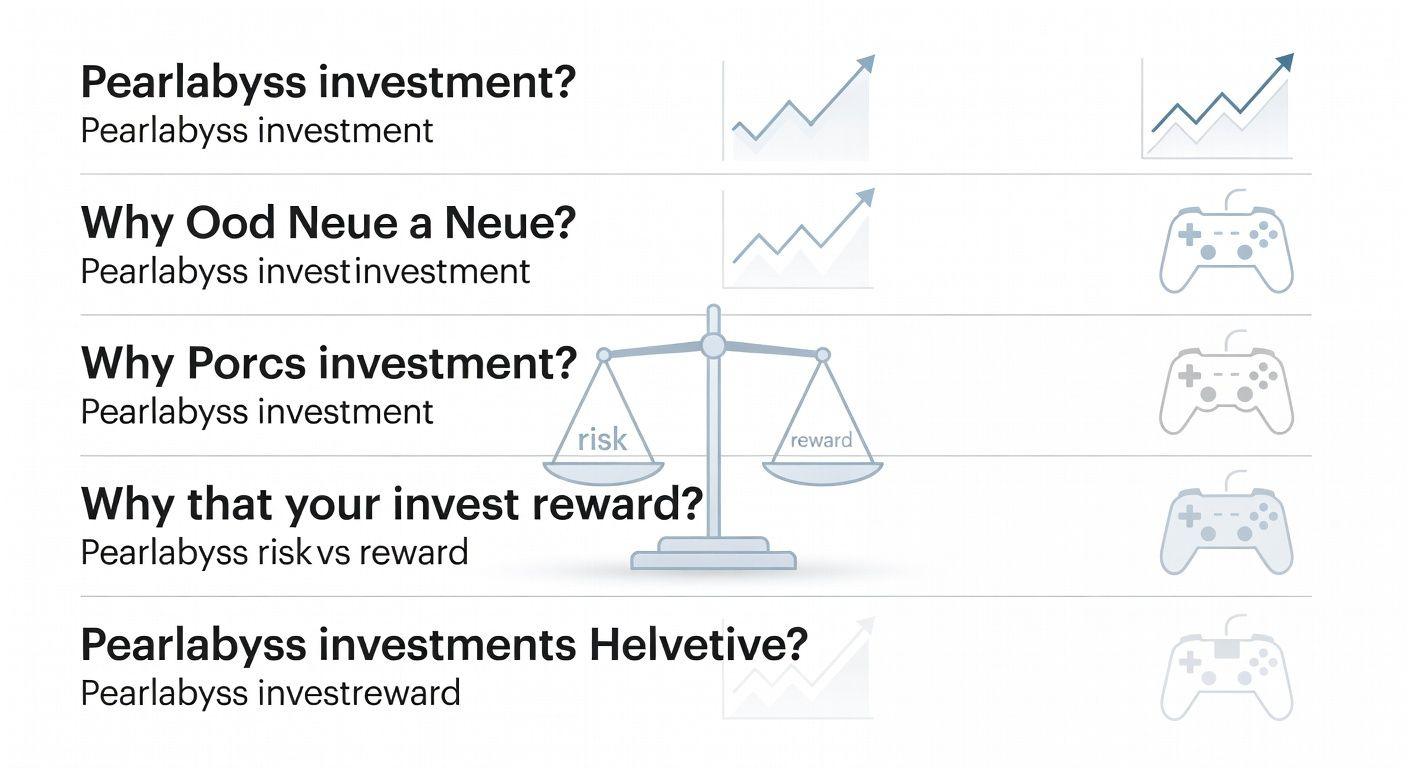 Pearlabyss investment?
Pearlabyss investment

Why Ood Neue a Neue?
Pearlabyss investinvestment

Why Porcs investment?
Pearlabyss investment

risk

reward

Why that your invest reward?
Pearlabyss riskvs reward

Pearlabyss investments Helvetive?
Pearlabyss investreward