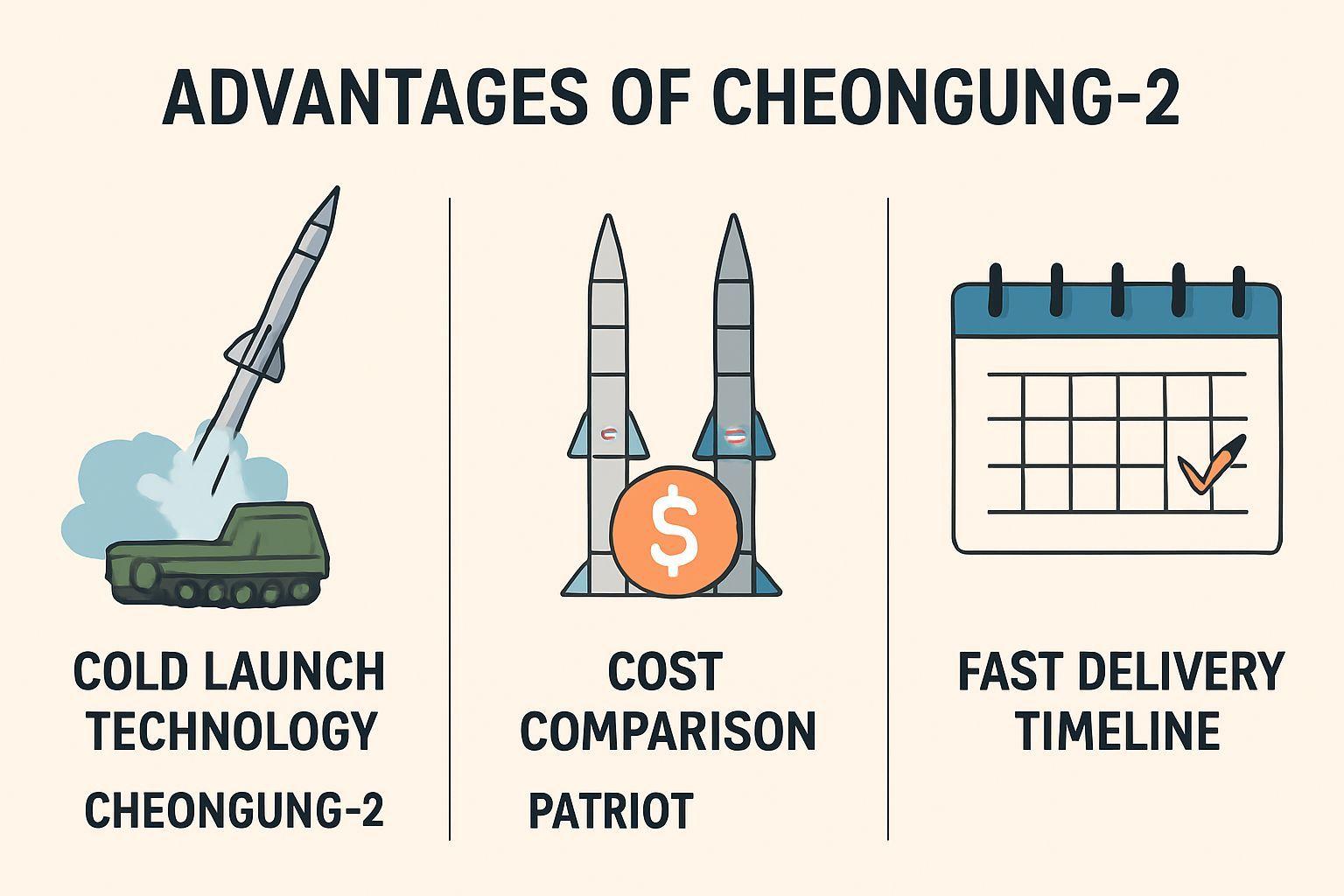 ADVANTAGES OF CHEONGUNG-2

COLD LAUNCH TECHNOLOGY

CHEONGUNG-2

$

COST COMPARISON

PATRIOT

FAST DELIVERY TIMELINE