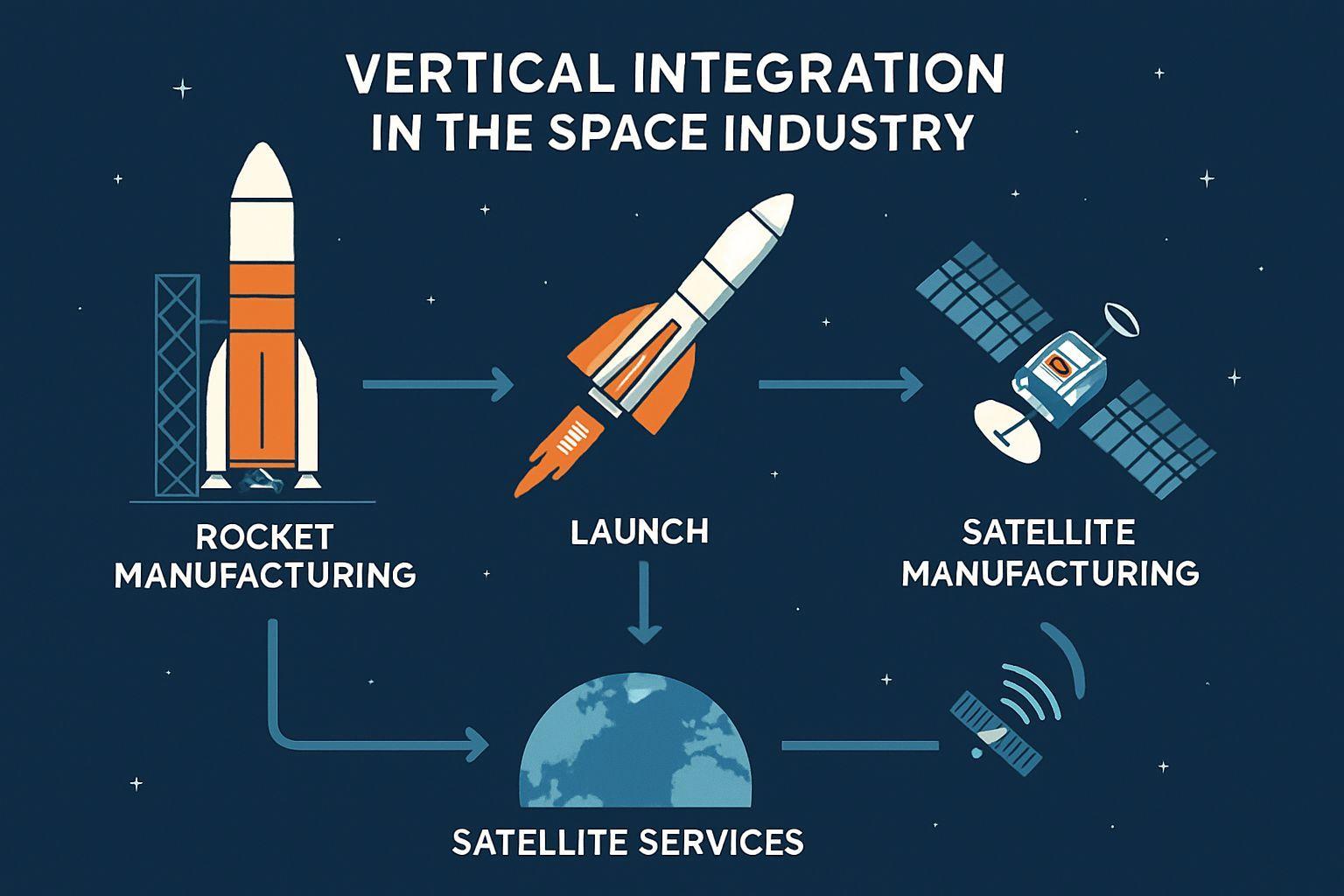 VERTICAL INTEGRATION IN THE SPACE INDUSTRY

ROCKET MANUFACTURING

LAUNCH

SATELLITE MANUFACTURING

SATELLITE SERVICES