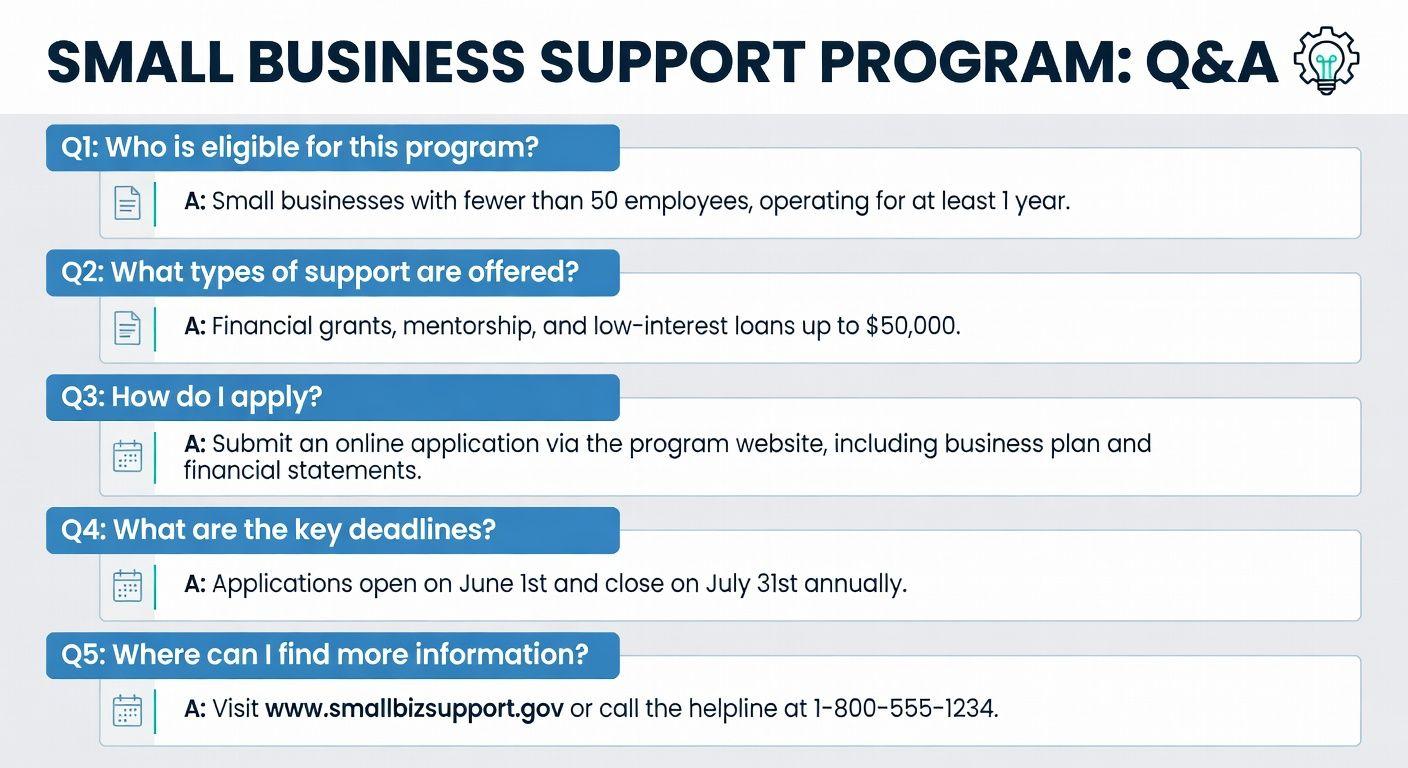 SMALL BUSINESS SUPPORT PROGRAM: Q&A

Q1: Who is eligible for this program?

A: Small businesses with fewer than 50 employees, operating for at least 1 year.

Q2: What types of support are offered?

A: Financial grants, mentorship, and low-interest loans up to $50,000.

Q3: How do I apply?

A: Submit an online application via the program website, including business plan and financial statements.

Q4: What are the key deadlines?

A: Applications open on June 1st and close on July 31st annually.

Q5: Where can I find more information?

A: Visit www.smallbizsupport.gov or call the helpline at 1-800-555-1234.