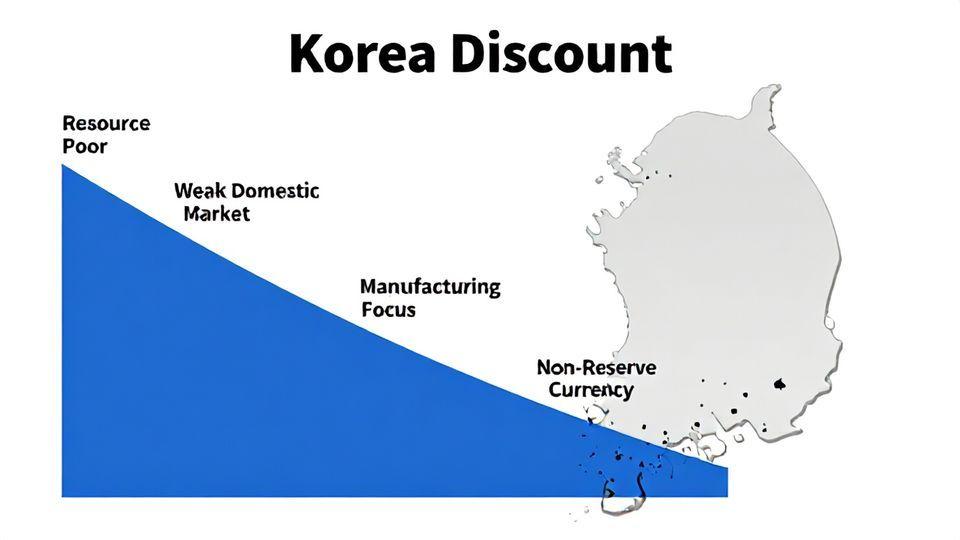 Korea Discount

Resource Poor

Weak Domestic Market

Manufacturing Focus

Non-Reserve Currency