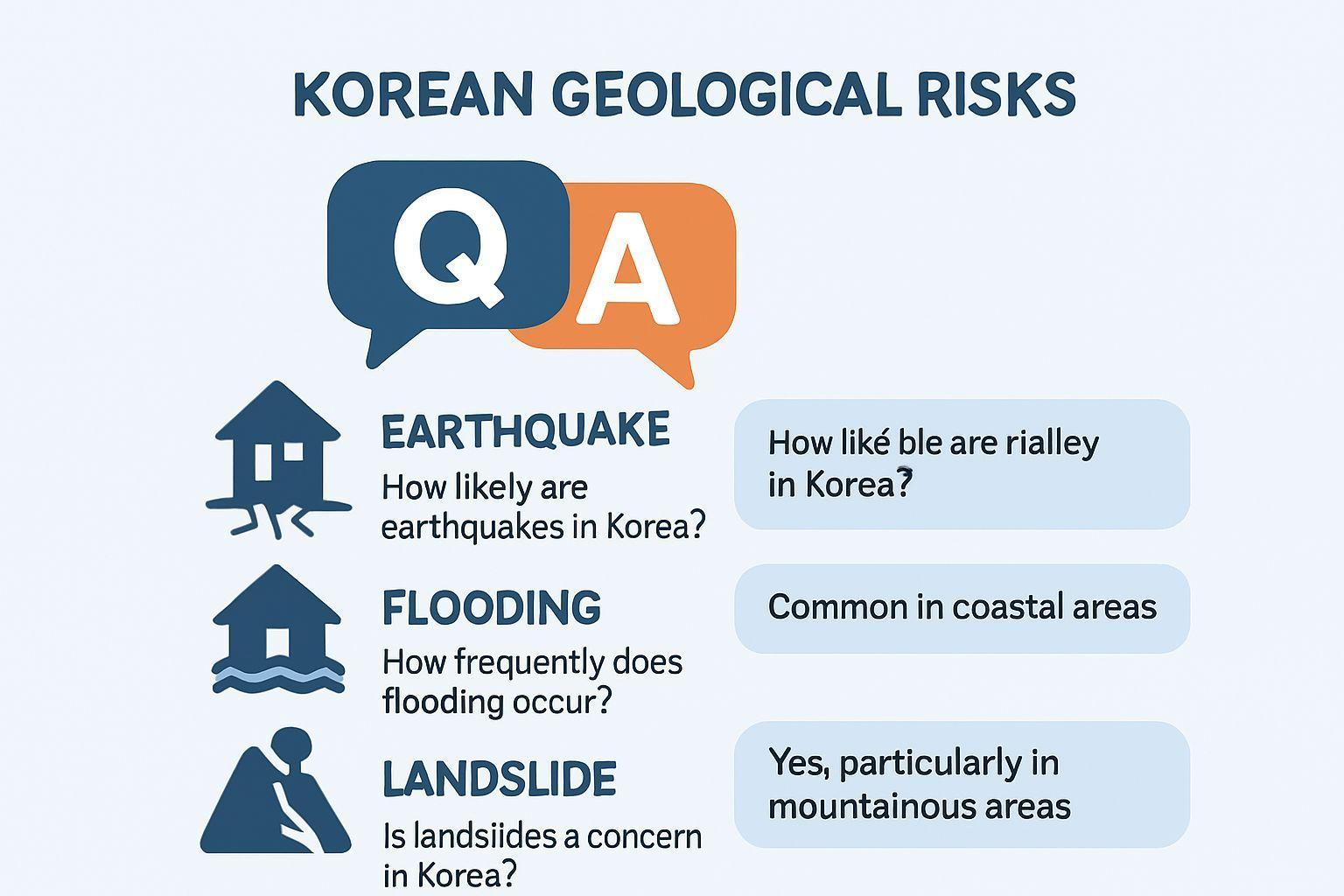 KOREAN GEOLOGICAL RISKS

Q A

EARTHQUAKE
How likely are earthquakes in Korea?

How liké ble are rialley in Korea?

FLOODING
How frequently does flooding occur?

Common in coastal areas

LANDSLIDE
Is landsiides a concern in Korea?

Yes, particularly in mountainous areas