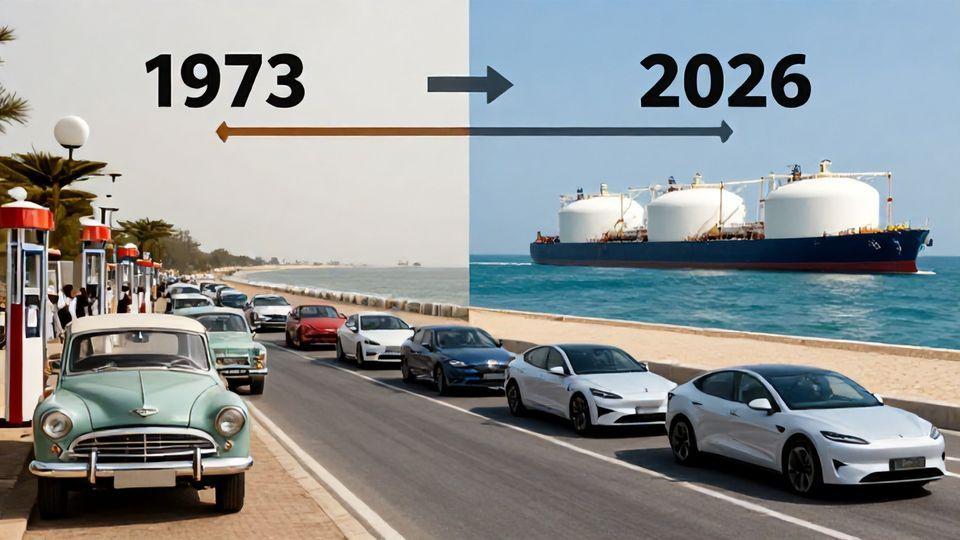 1973

2026