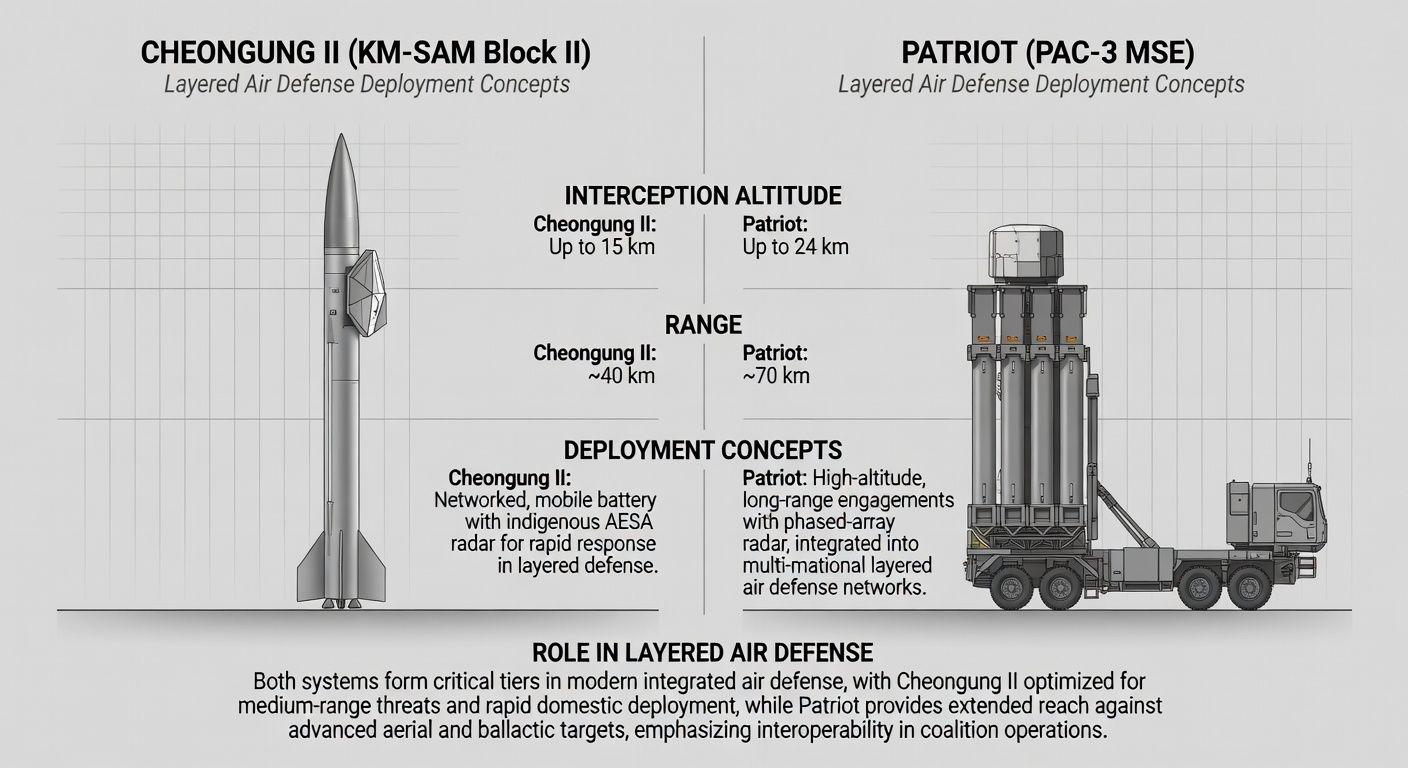 CHEONGUNG II (KM-SAM Block II)
Layered Air Defense Deployment Concepts

PATRIOT (PAC-3 MSE)
Layered Air Defense Deployment Concepts

INTERCEPTION ALTITUDE

Cheongung II:
Up to 15 km

Patriot:
Up to 24 km

RANGE

Cheongung II:
~40 km

Patriot:
~70 km

DEPLOYMENT CONCEPTS

Cheongung II:
Networked, mobile battery with indigenous AESA radar for rapid response in layered defense.

Patriot: High-altitude, long-range engagements with phased-array radar, integrated into multi-mational layered air defense networks.

ROLE IN LAYERED AIR DEFENSE
Both systems form critical tiers in modern integrated air defense, with Cheongung II optimized for medium-range threats and rapid domestic deployment, while Patriot provides extended reach against advanced aerial and ballactic targets, emphasizing interoperability in coalition operations.